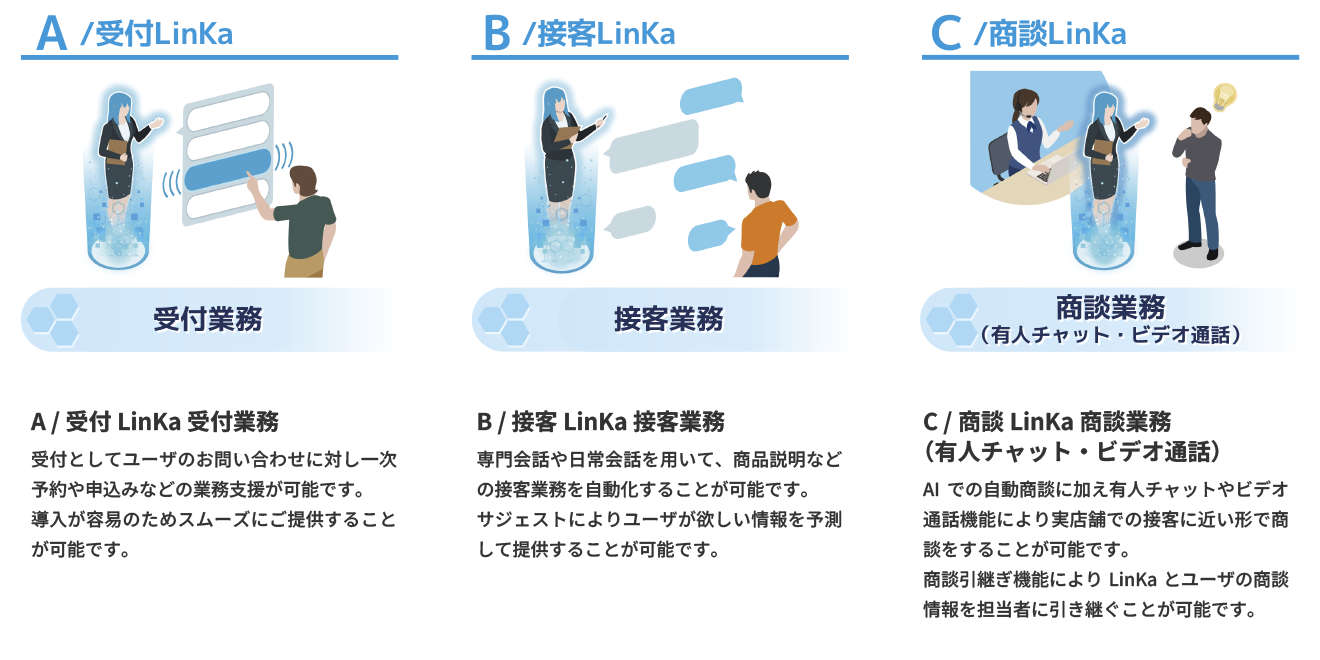 A /受付LinKa

受付業務

A / 受付 LinKa 受付業務
受付としてユーザのお問い合わせに対し一次予約や申込みなどの業務支援が可能です。
導入が容易のためスムーズにご提供することが可能です。

B /接客LinKa

接客業務

B / 接客 LinKa 接客業務
専門会話や日常会話を用いて、商品説明などの接客業務を自動化することが可能です。
サジェストによりユーザが欲しい情報を予測して提供することが可能です。

C /商談LinKa

商談業務
（有人チャット・ビデオ通話）

C / 商談 LinKa 商談業務
（有人チャット・ビデオ通話）
AI での自動商談に加え有人チャットやビデオ通話機能により実店舗での接客に近い形で商談をすることが可能です。
商談引継ぎ機能により LinKa とユーザの商談情報を担当者に引き継ぐことが可能です。